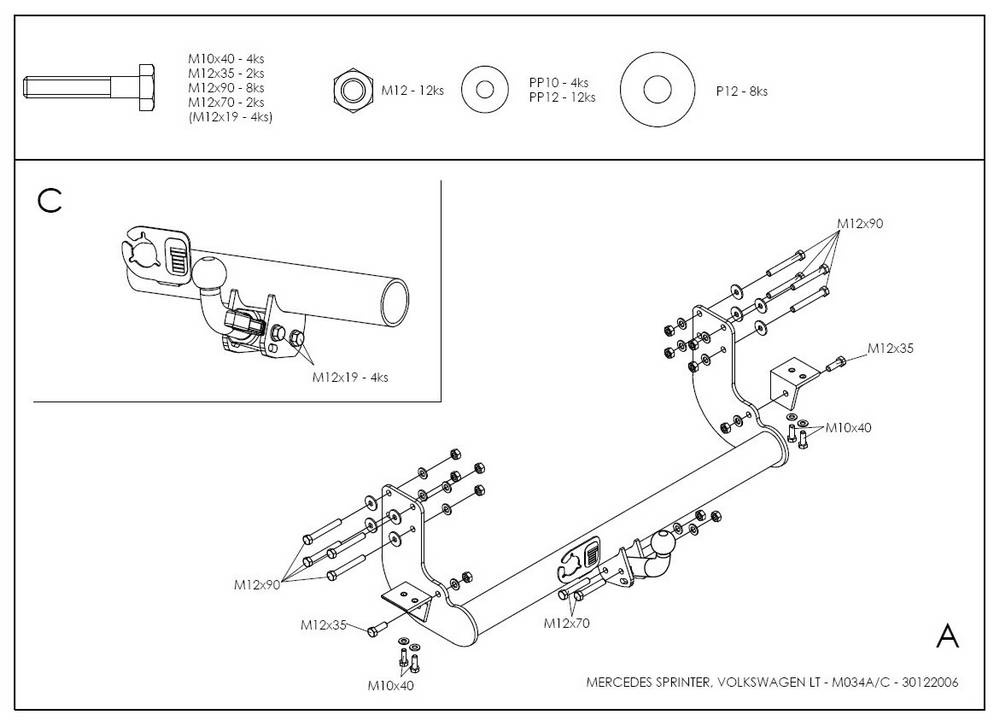 M10x40 - 4ks
M12x35 - 2ks
M12x90 - 8ks
M12x70 - 2ks
(M12x19 - 4ks)

M12 - 12ks

PP10 - 4ks
PP12 - 12ks

P12 - 8ks

C

M12x19 - 4ks

M12x90

M12x35

M10x40

M12x90

M12x35

M10x40

M12x70

A

MERCEDES SPRINTER, VOLKSWAGEN LT - M034A/C - 30122006