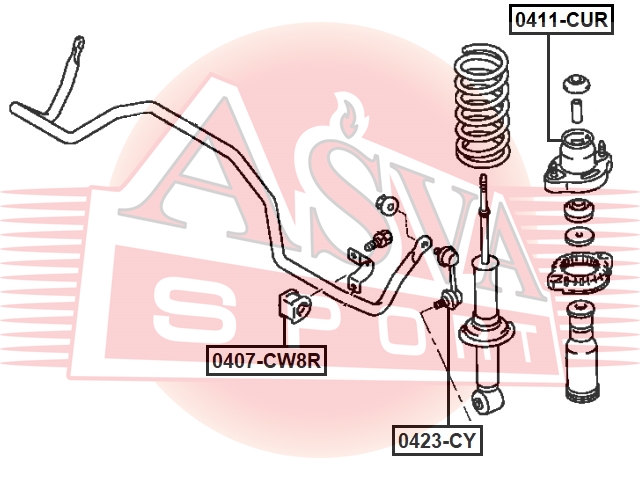 0411-CUR

ASVA
SPORT

0407-CW8R

0423-CY